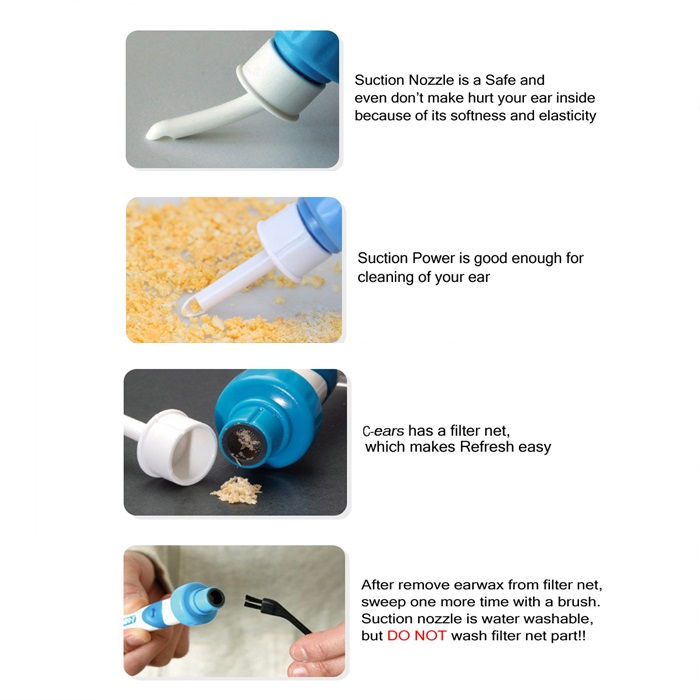 Suction Nozzle is a Safe and even don't make hurt your ear inside because of its softness and elasticity

Suction Power is good enough for cleaning of your ear

C-ears has a filter net, which makes Refresh easy

After remove earwax from filter net, sweep one more time with a brush. Suction nozzle is water washable, but DO NOT wash filter net part!!